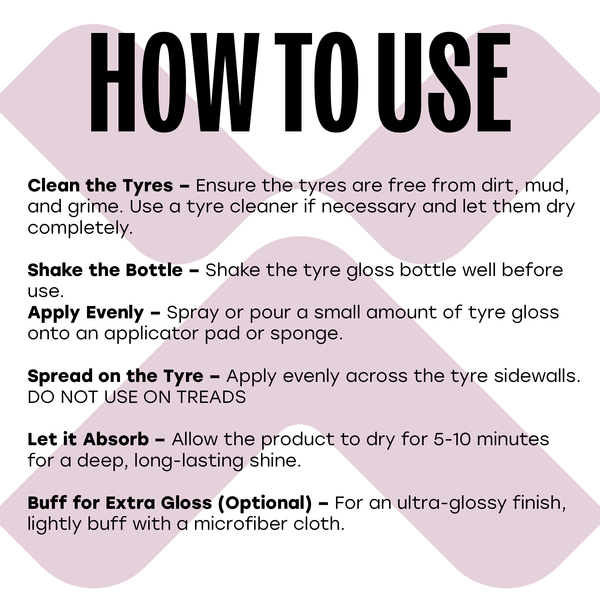 HOW TO USE

Clean the Tyres – Ensure the tyres are free from dirt, mud, and grime. Use a tyre cleaner if necessary and let them dry completely.

Shake the Bottle – Shake the tyre gloss bottle well before use.
Apply Evenly – Spray or pour a small amount of tyre gloss onto an applicator pad or sponge.

Spread on the Tyre – Apply evenly across the tyre sidewalls. DO NOT USE ON TREADS

Let it Absorb – Allow the product to dry for 5-10 minutes for a deep, long-lasting shine.

Buff for Extra Gloss (Optional) – For an ultra-glossy finish, lightly buff with a microfiber cloth.