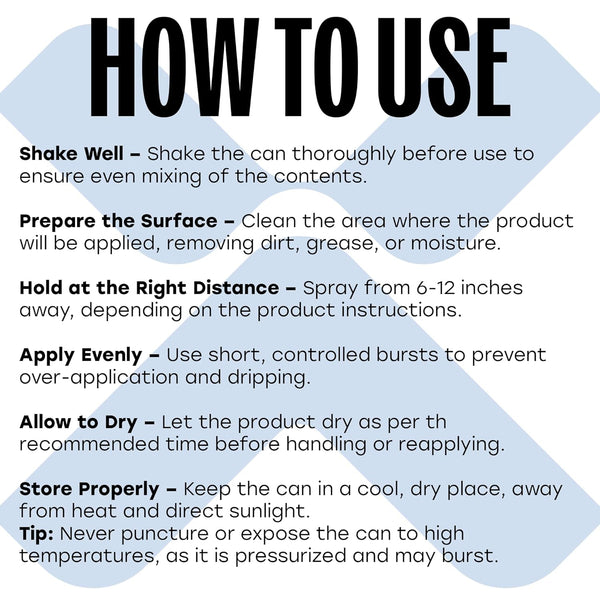 HOW TO USE

Shake Well – Shake the can thoroughly before use to ensure even mixing of the contents.

Prepare the Surface – Clean the area where the product will be applied, removing dirt, grease, or moisture.

Hold at the Right Distance – Spray from 6-12 inches away, depending on the product instructions.

Apply Evenly – Use short, controlled bursts to prevent over-application and dripping.

Allow to Dry – Let the product dry as per th recommended time before handling or reapplying.

Store Properly – Keep the can in a cool, dry place, away from heat and direct sunlight.
Tip: Never puncture or expose the can to high temperatures, as it is pressurized and may burst.